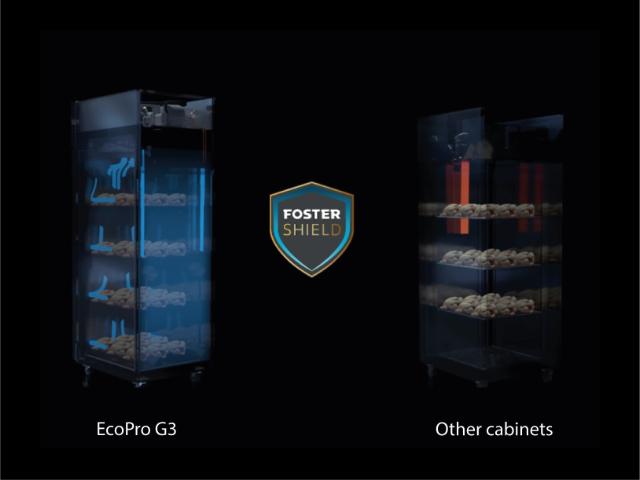 FOSTER SHIELD

EcoPro G3

Other cabinets